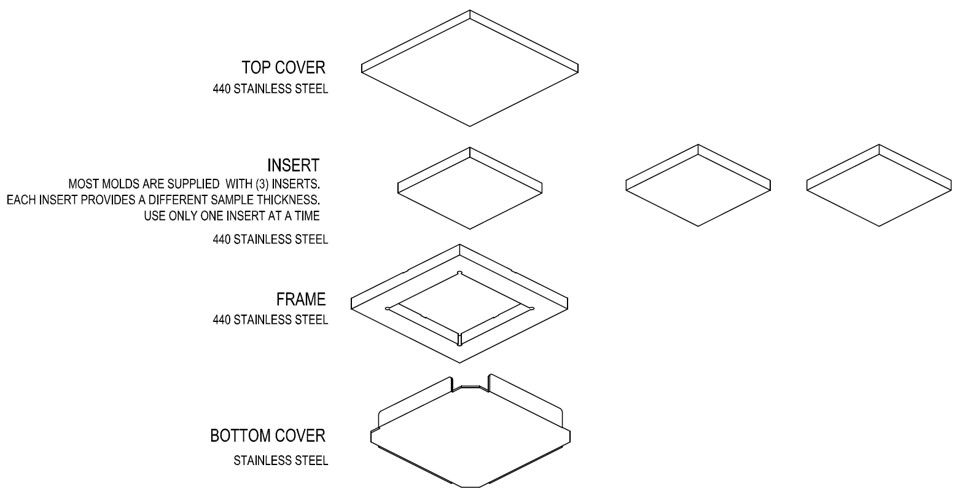 TOP COVER
440 STAINLESS STEEL

INSERT
MOST MOLDS ARE SUPPLIED WITH (3) INSERTS.
EACH INSERT PROVIDES A DIFFERENT SAMPLE THICKNESS.
USE ONLY ONE INSERT AT A TIME
440 STAINLESS STEEL

FRAME
440 STAINLESS STEEL

BOTTOM COVER
STAINLESS STEEL